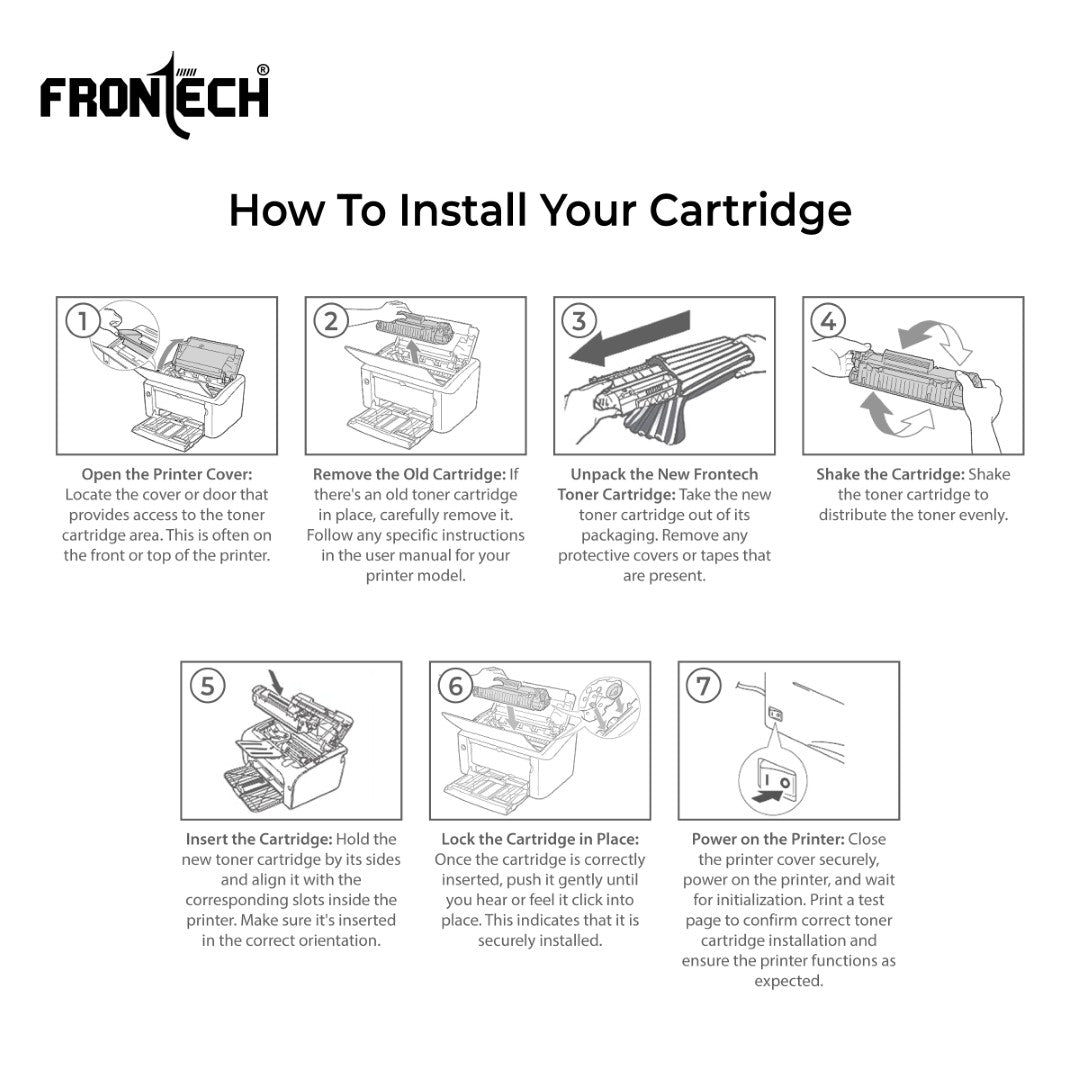 FRONTECH®

How To Install Your Cartridge

1

Open the Printer Cover: Locate the cover or door that provides access to the toner cartridge area. This is often on the front or top of the printer.

2

Remove the Old Cartridge: If there's an old toner cartridge in place, carefully remove it. Follow any specific instructions in the user manual for your printer model.

3

Unpack the New Frontech Toner Cartridge: Take the new toner cartridge out of its packaging. Remove any protective covers or tapes that are present.

4

Shake the Cartridge: Shake the toner cartridge to distribute the toner evenly.

5

Insert the Cartridge: Hold the new toner cartridge by its sides and align it with the corresponding slots inside the printer. Make sure it's inserted in the correct orientation.

6

Lock the Cartridge in Place: Once the cartridge is correctly inserted, push it gently until you hear or feel it click into place. This indicates that it is securely installed.

7

I O

Power on the Printer: Close the printer cover securely, power on the printer, and wait for initialization. Print a test page to confirm correct toner cartridge installation and ensure the printer functions as expected.